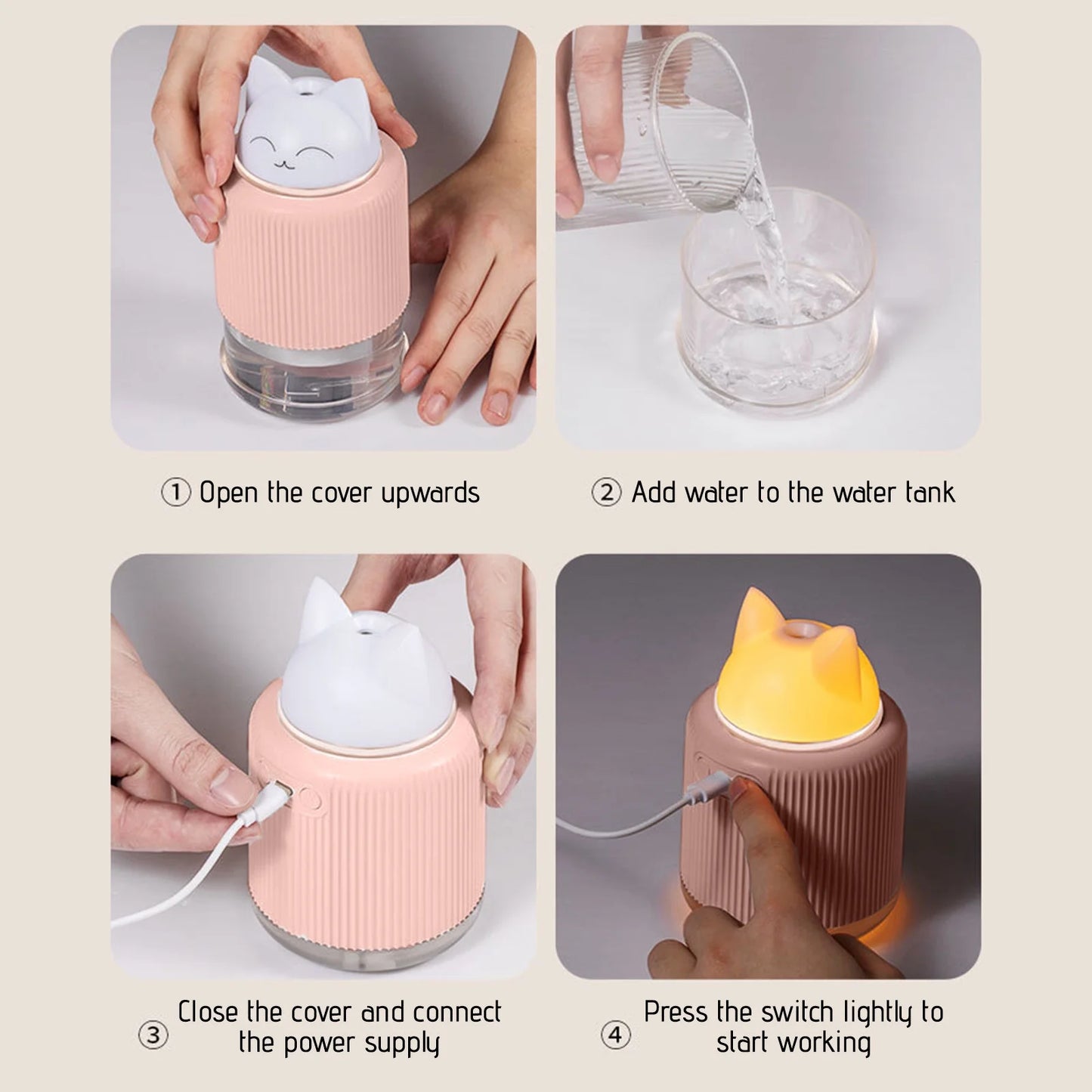 ① Open the cover upwards

② Add water to the water tank

③ Close the cover and connect the power supply

④ Press the switch lightly to start working