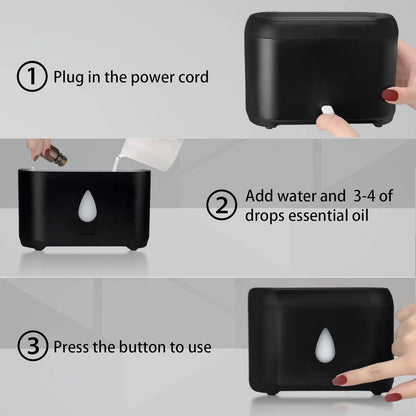 ① Plug in the power cord

② Add water and 3-4 of drops essential oil

③ Press the button to use